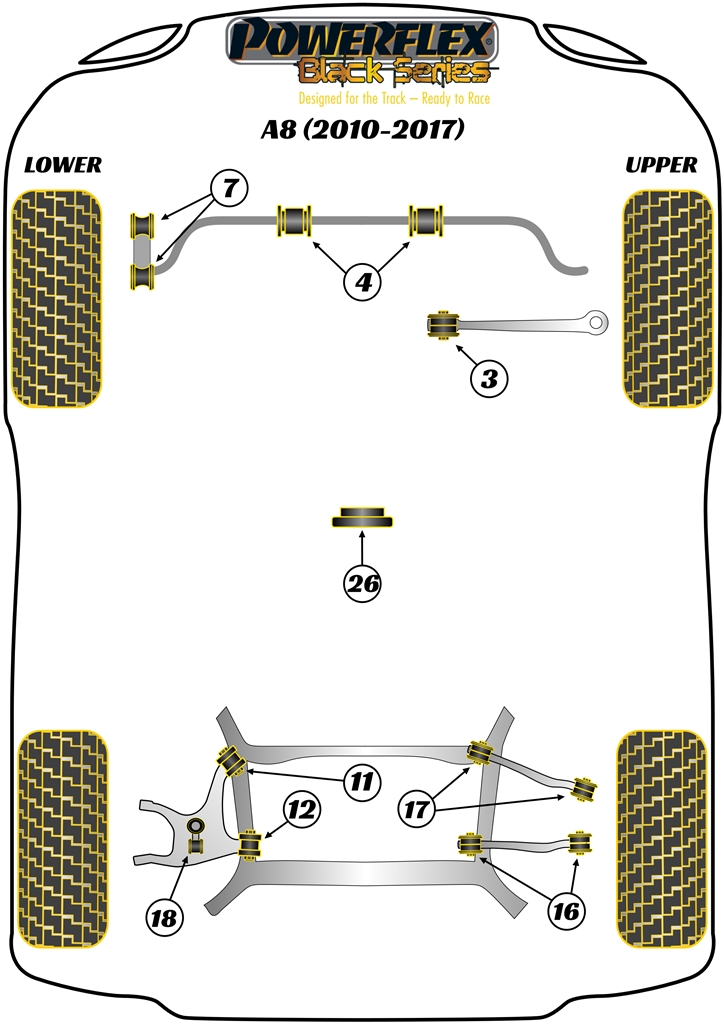 POWERFLEX
Black Series
Designed for the Track – Ready to Race

A8 (2010-2017)

LOWER

UPPER

7

4

3

26

11

12

17

18

16