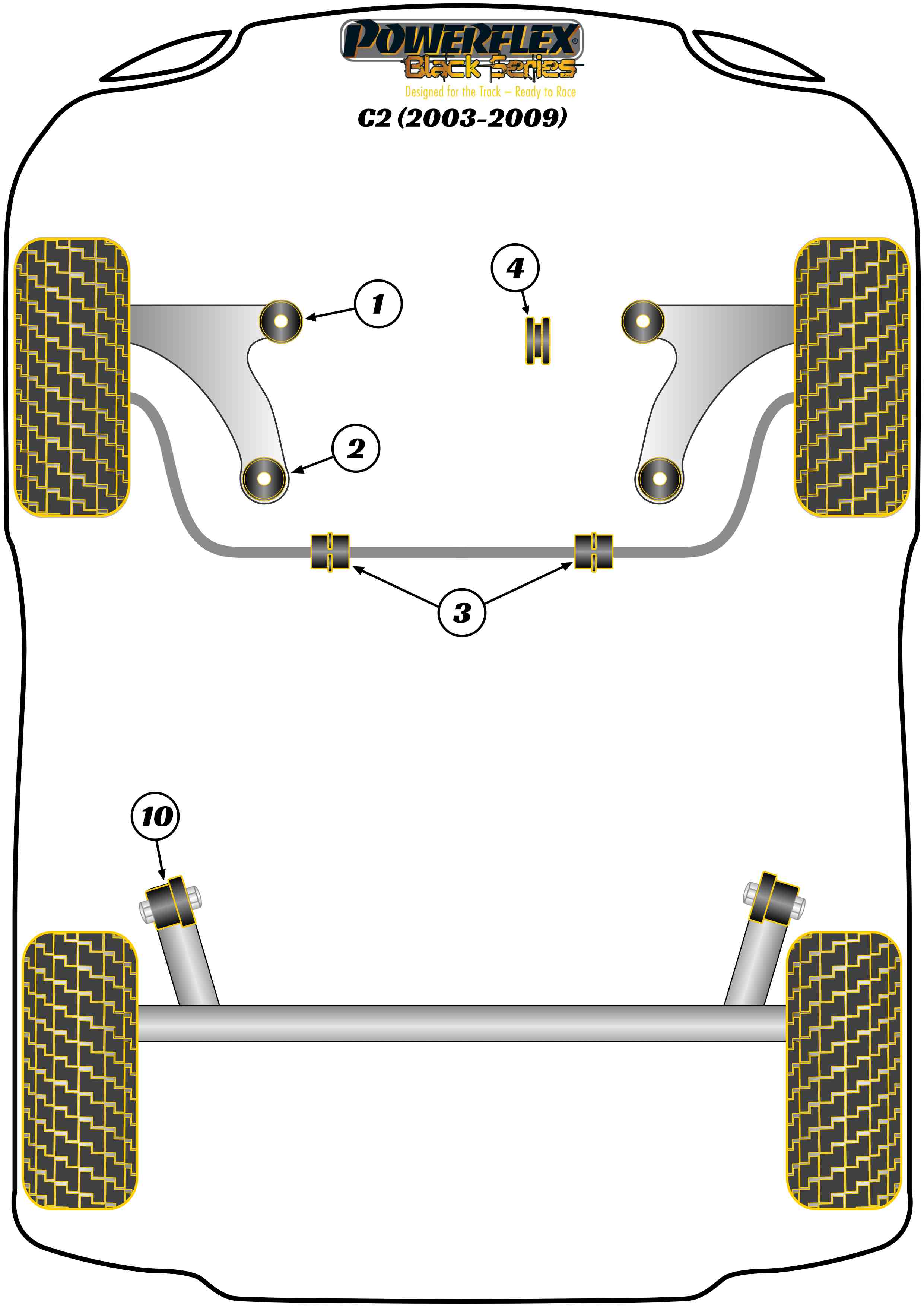 POWERFLEX®
Black Series
Designed for the Track – Ready to Race
C2 (2003-2009)

4
1
2
3
10