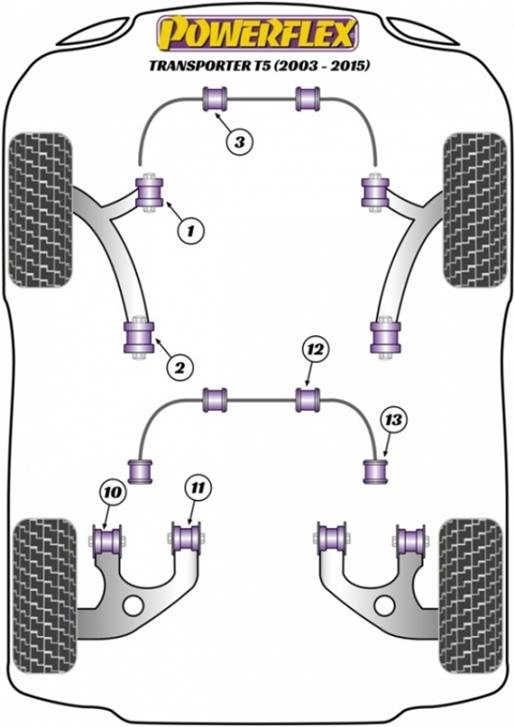 POWERFLEX
TRANSPORTER T5 (2003 - 2015)

3
1
2
12
13
10
11